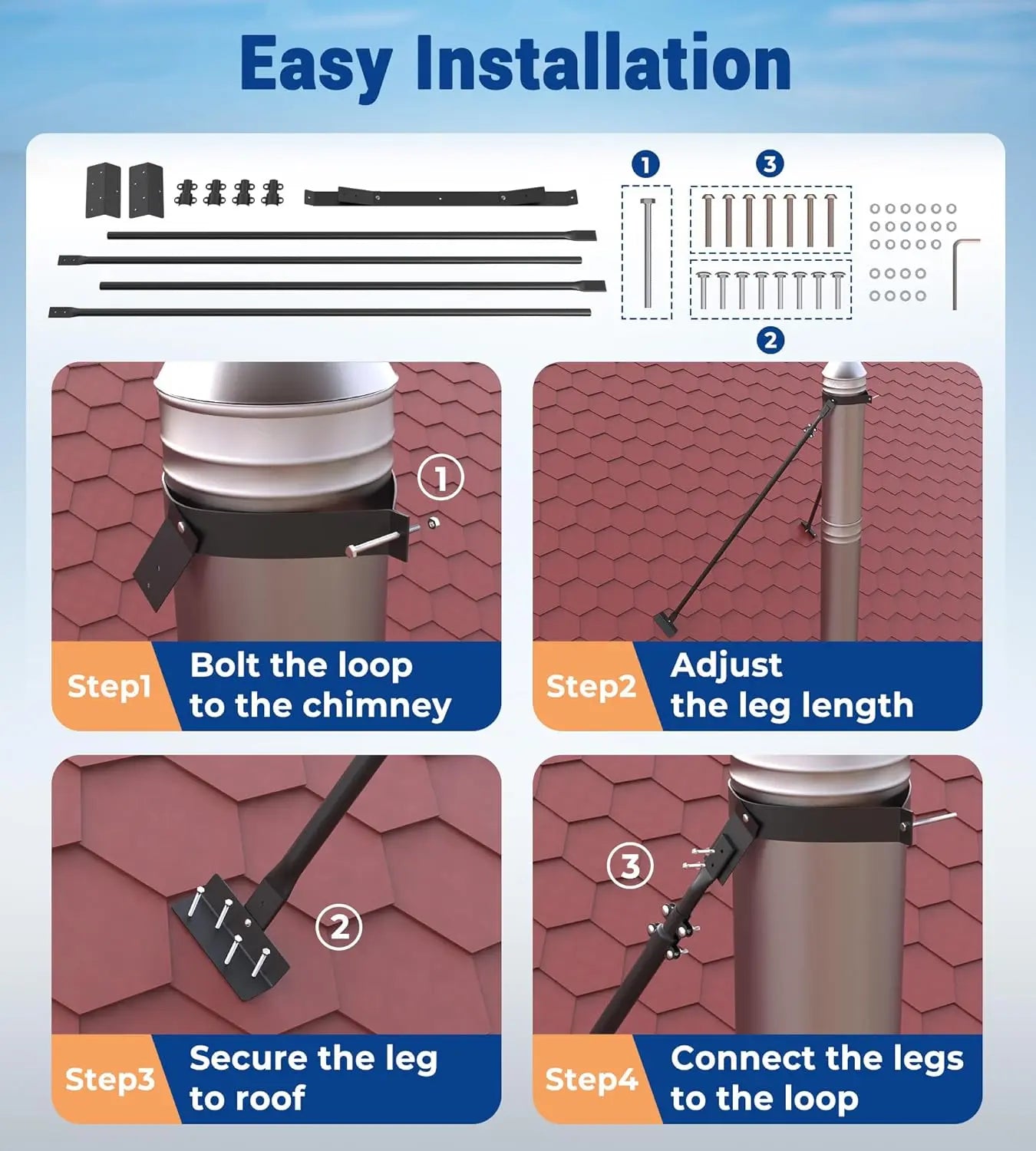 Easy Installation

1

3

2

1

Step1 Bolt the loop to the chimney

Step2 Adjust the leg length

2

Step3 Secure the leg to roof

3

Step4 Connect the legs to the loop