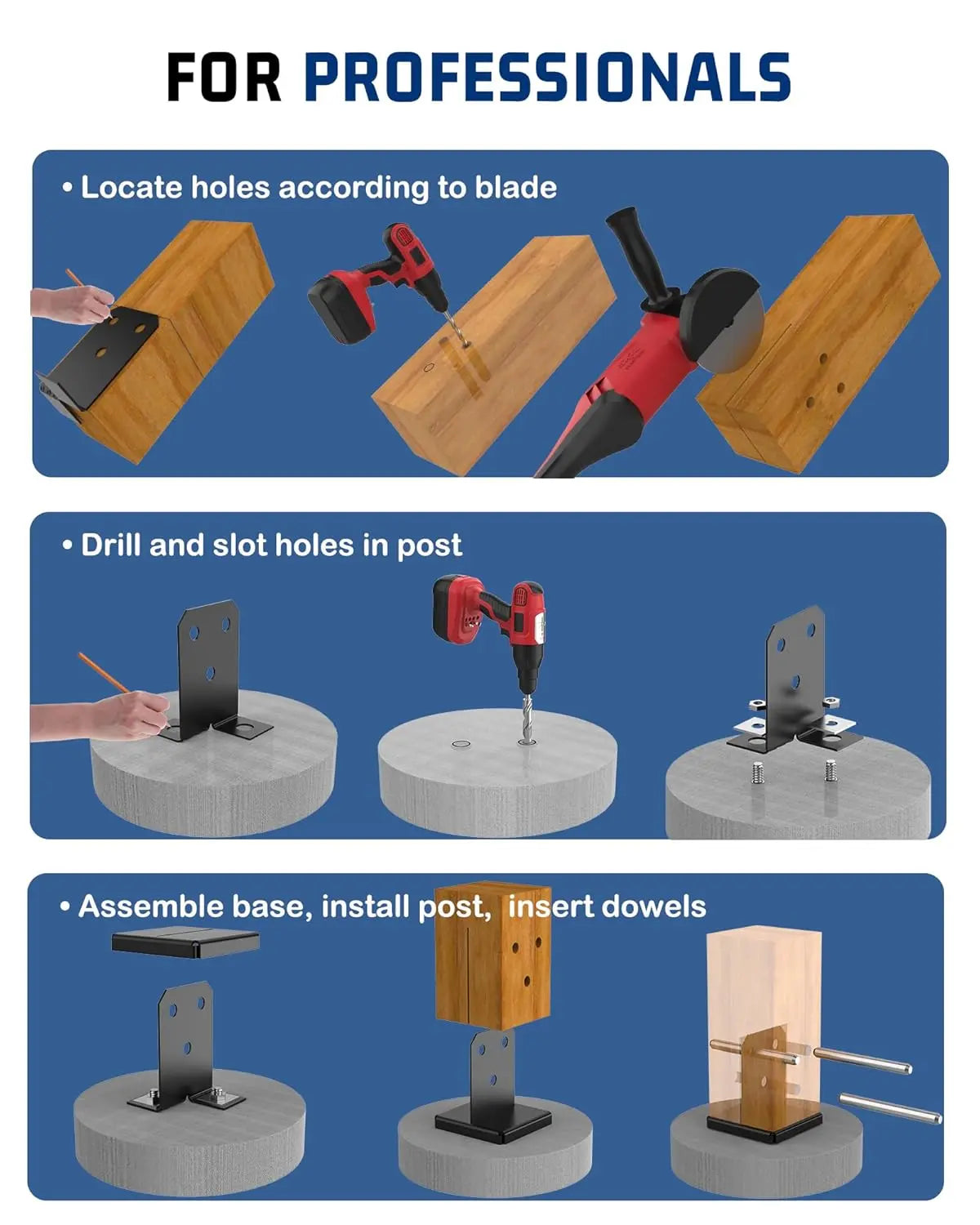 FOR PROFESSIONALS

• Locate holes according to blade

• Drill and slot holes in post

• Assemble base, install post, insert dowels