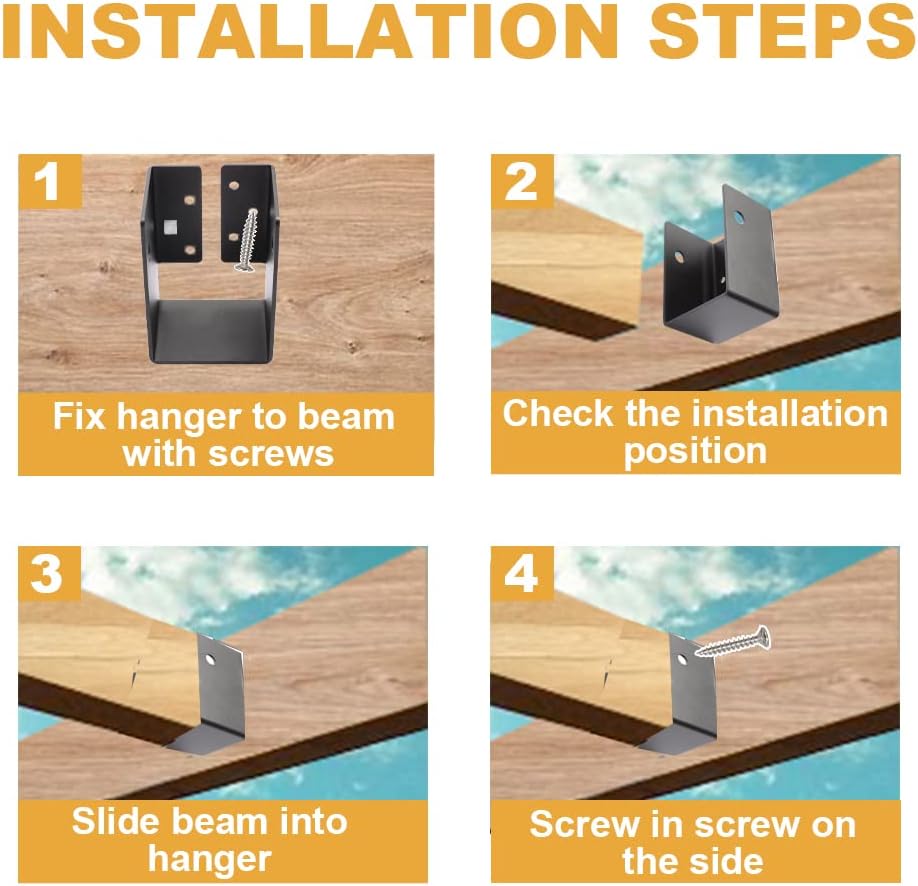 INSTALLATION STEPS

1

Fix hanger to beam with screws

2

Check the installation position

3

Slide beam into hanger

4

Screw in screw on the side