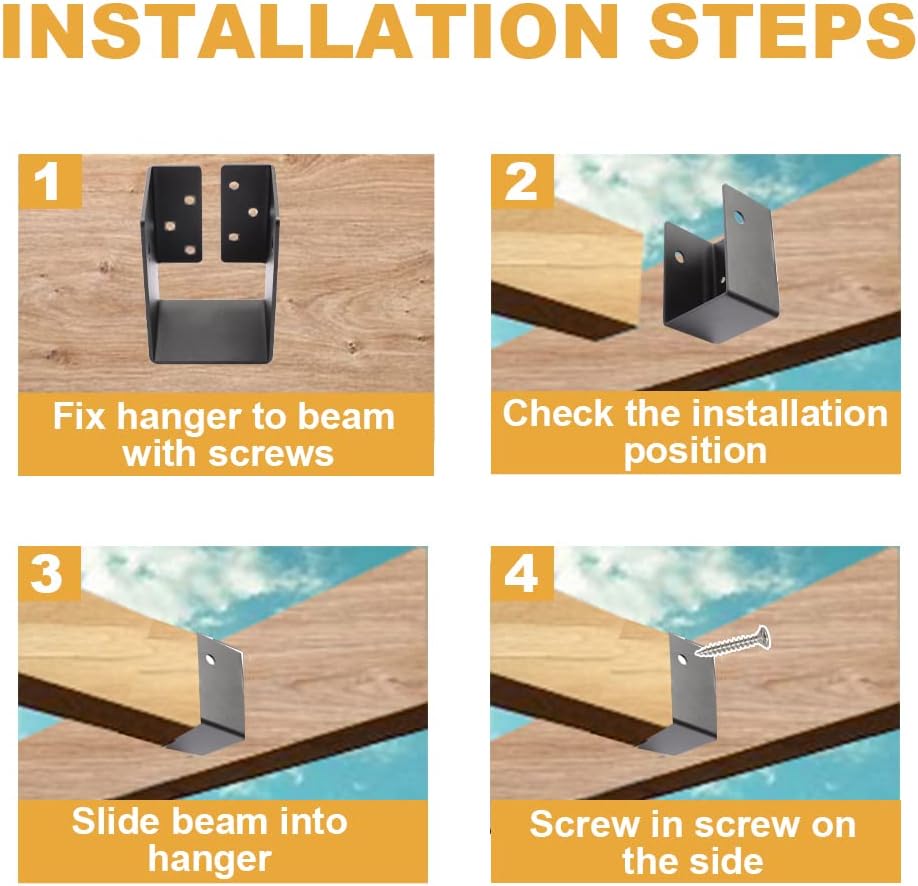 INSTALLATION STEPS

1

Fix hanger to beam with screws

2

Check the installation position

3

Slide beam into hanger

4

Screw in screw on the side