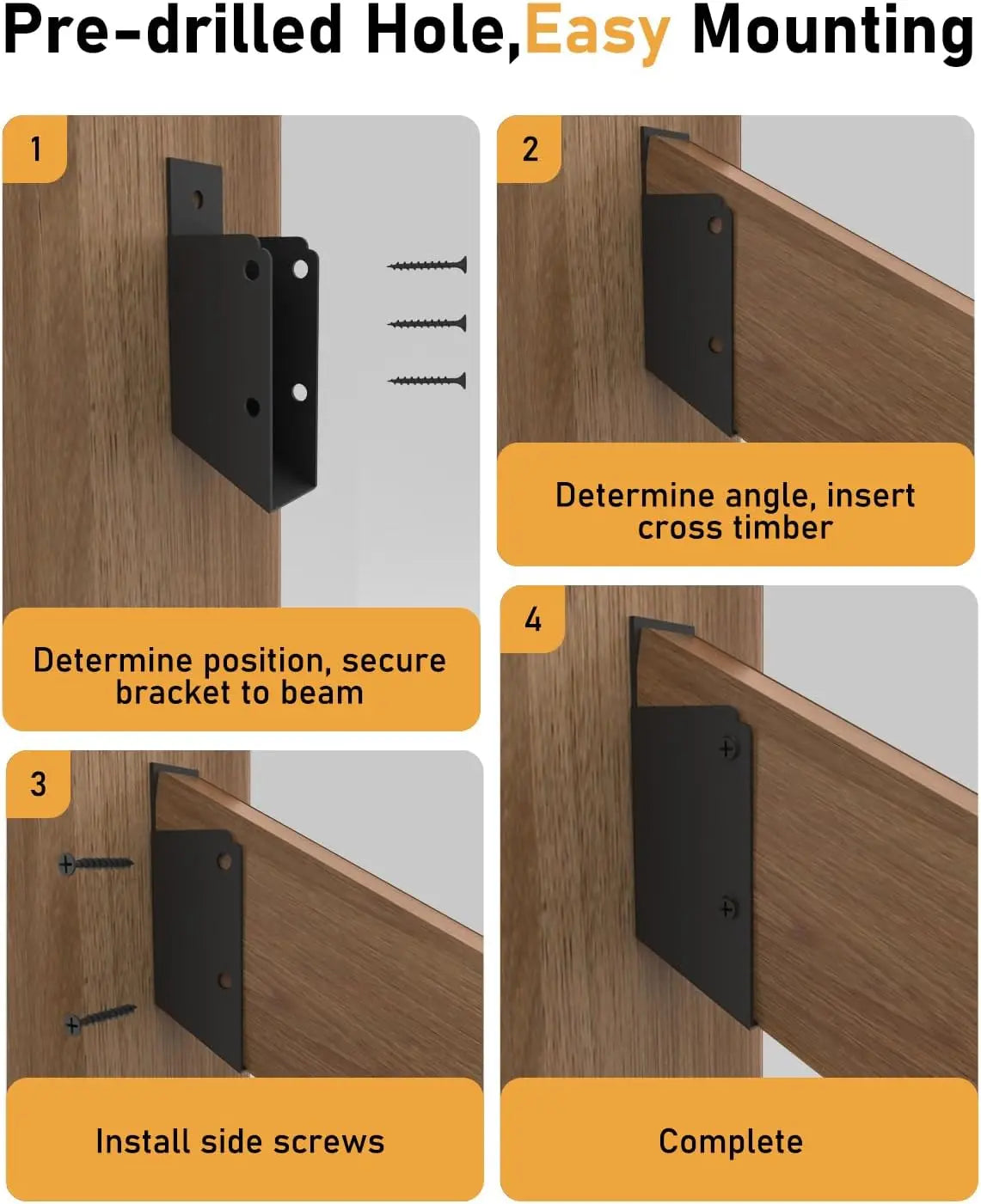 Pre-drilled Hole,Easy Mounting

1

Determine position, secure bracket to beam

2

Determine angle, insert cross timber

3

Install side screws

4

Complete