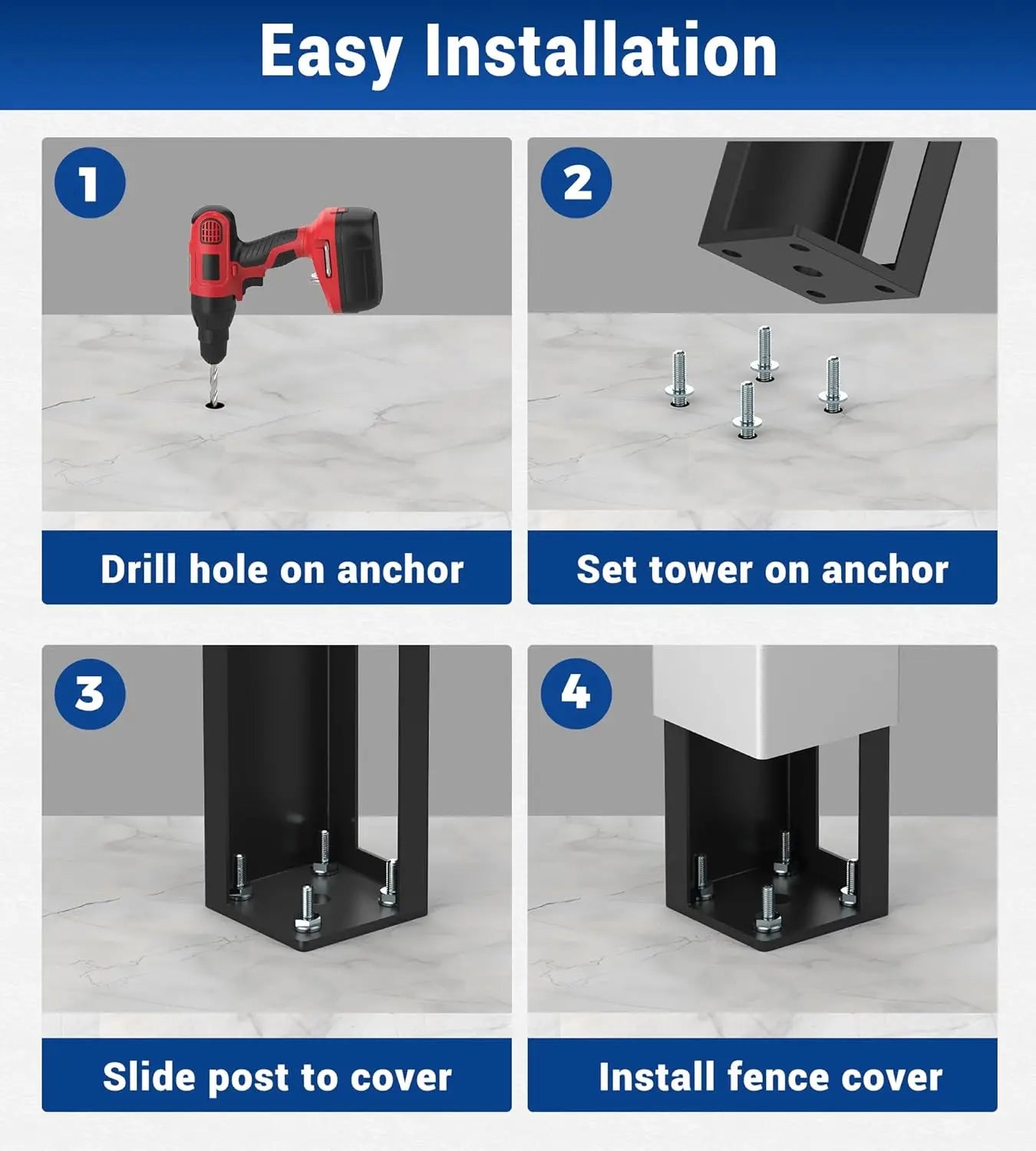 Easy Installation

1

Drill hole on anchor

2

Set tower on anchor

3

Slide post to cover

4

Install fence cover