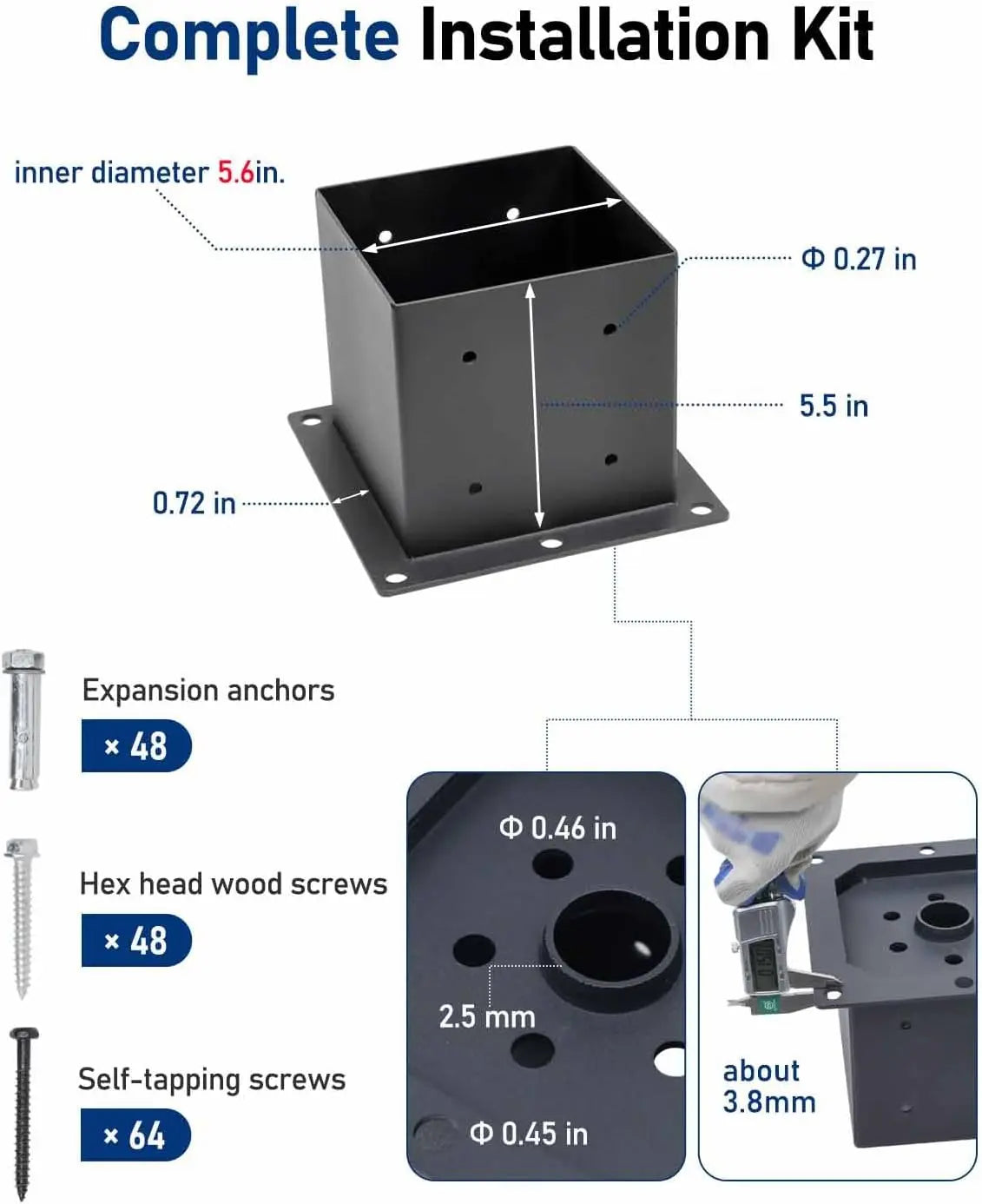 Complete Installation Kit

inner diameter 5.6in.

Φ 0.27 in

5.5 in

0.72 in

Expansion anchors

× 48

Hex head wood screws

× 48

Self-tapping screws

× 64

Φ 0.46 in

2.5 mm

Φ 0.45 in

about 3.8mm