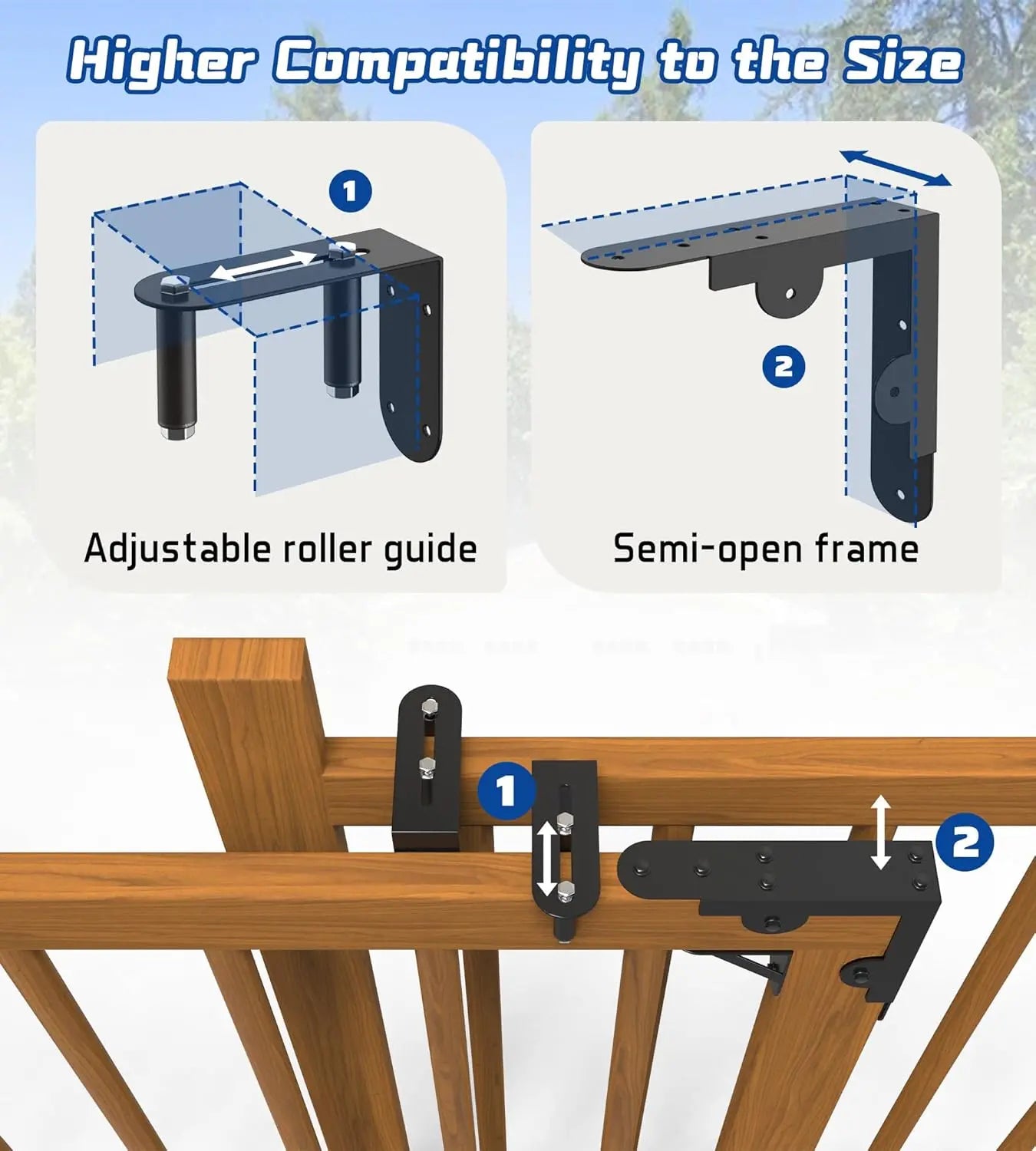 Higher Compatibility to the Size

1

Adjustable roller guide

2

Semi-open frame

1

2